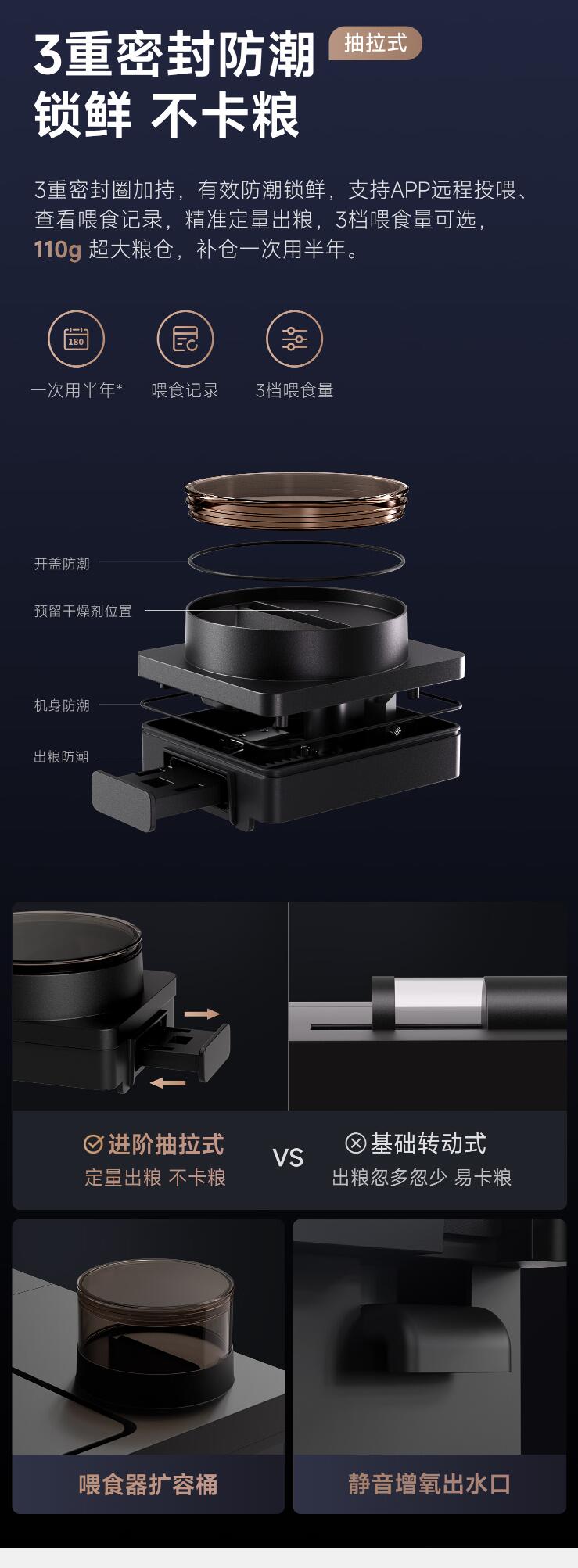 3重密封防潮 抽拉式
锁鲜 不卡粮

3重密封圈加持，有效防潮锁鲜，支持APP远程投喂、查看喂食记录，精准定量出粮，3档喂食量可选，110g 超大粮仓，补仓一次用半年。

180

一次用半年*

喂食记录

3档喂食量

开盖防潮

预留干燥剂位置

机身防潮

出粮防潮

进阶抽拉式
定量出粮 不卡粮

VS

基础转动式
出粮忽多忽少 易卡粮

喂食器扩容桶

静音增氧出水口